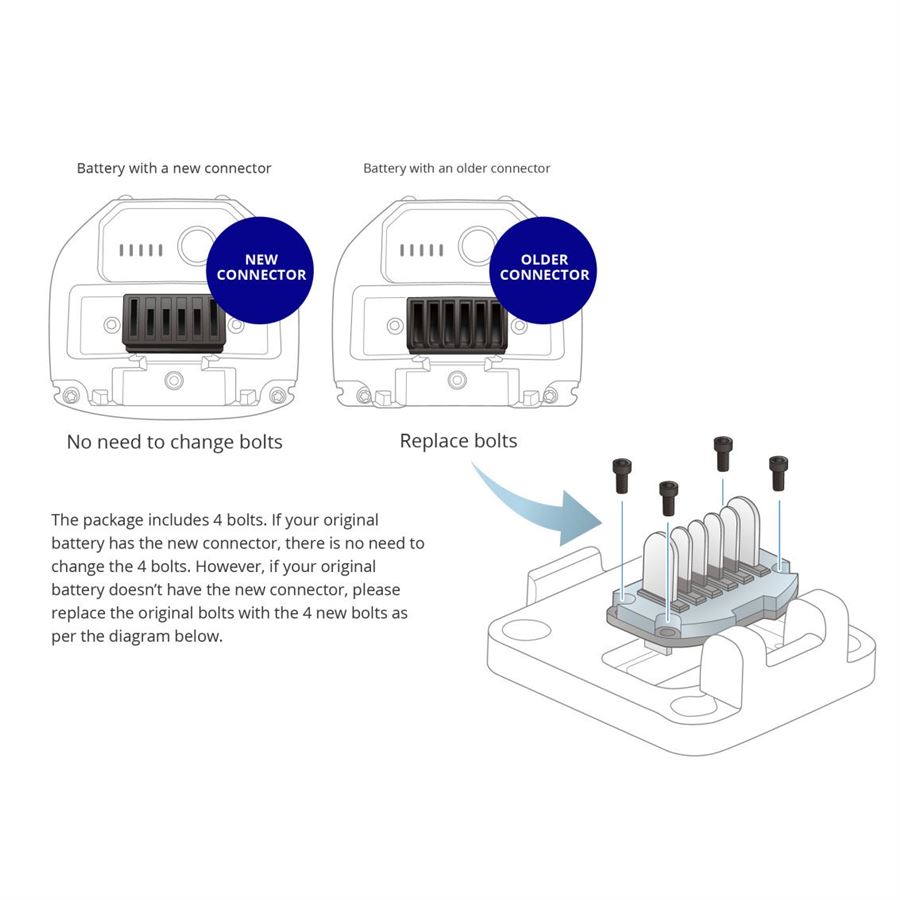 Battery with a new connector

NEW CONNECTOR

No need to change bolts

Battery with an older connector

OLDER CONNECTOR

Replace bolts

The package includes 4 bolts. If your original battery has the new connector, there is no need to change the 4 bolts. However, if your original battery doesn't have the new connector, please replace the original bolts with the 4 new bolts as per the diagram below.